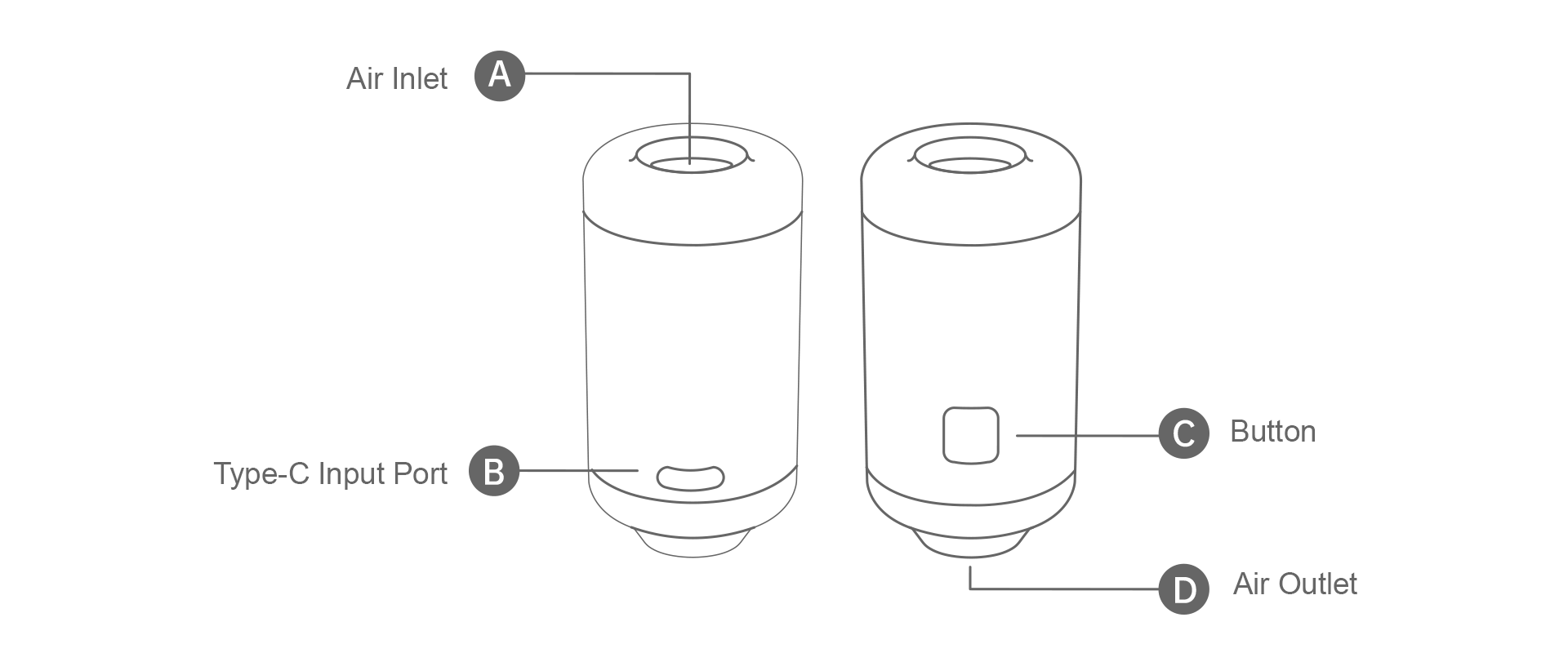 Air Inlet A

Type-C Input Port B

C Button

D Air Outlet